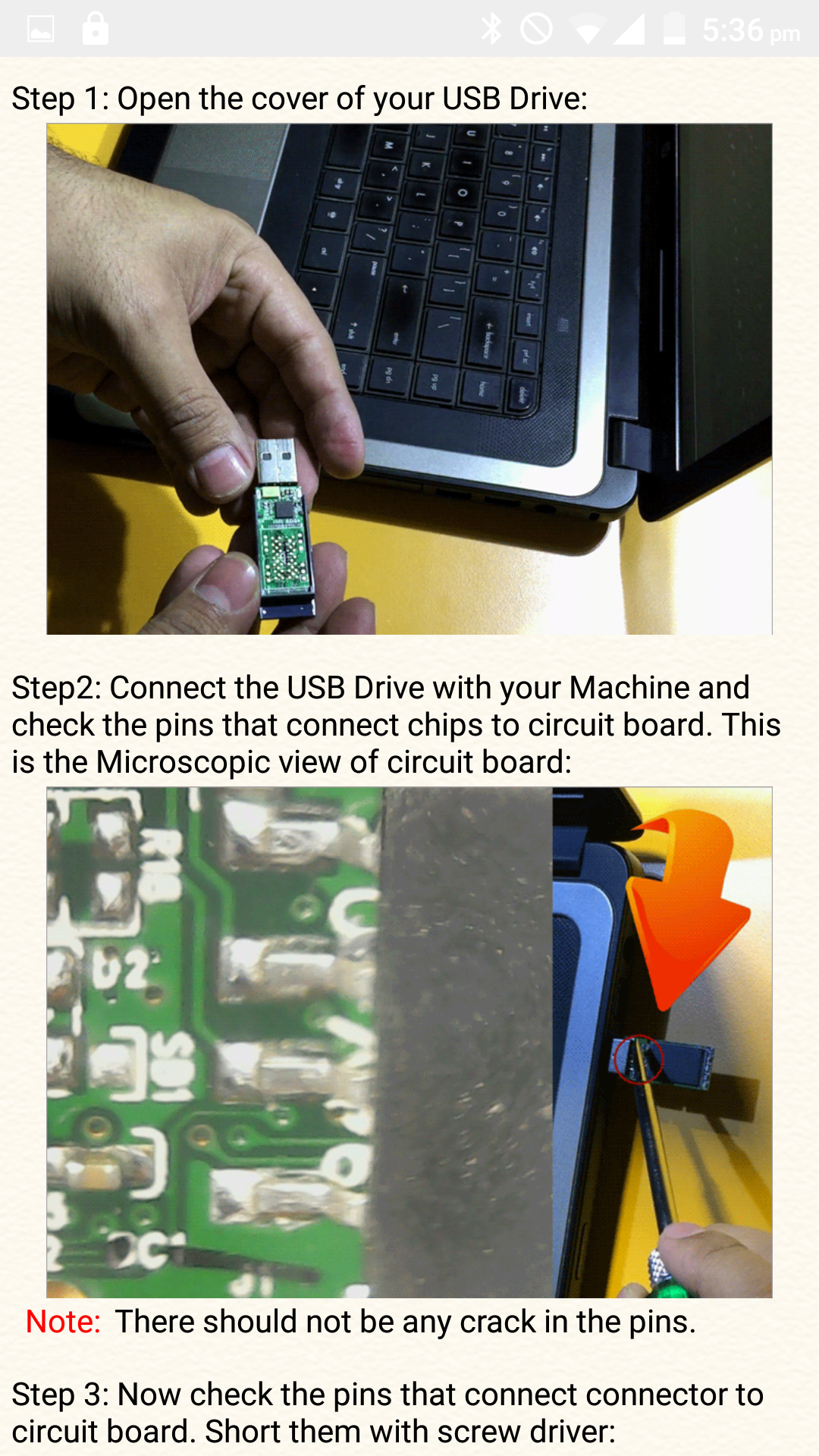 5:36 pm

Step 1: Open the cover of your USB Drive:

Step2: Connect the USB Drive with your Machine and check the pins that connect chips to circuit board. This is the Microscopic view of circuit board:

R18

D2

R5

C1

Note: There should not be any crack in the pins.

Step 3: Now check the pins that connect connector to circuit board. Short them with screw driver: