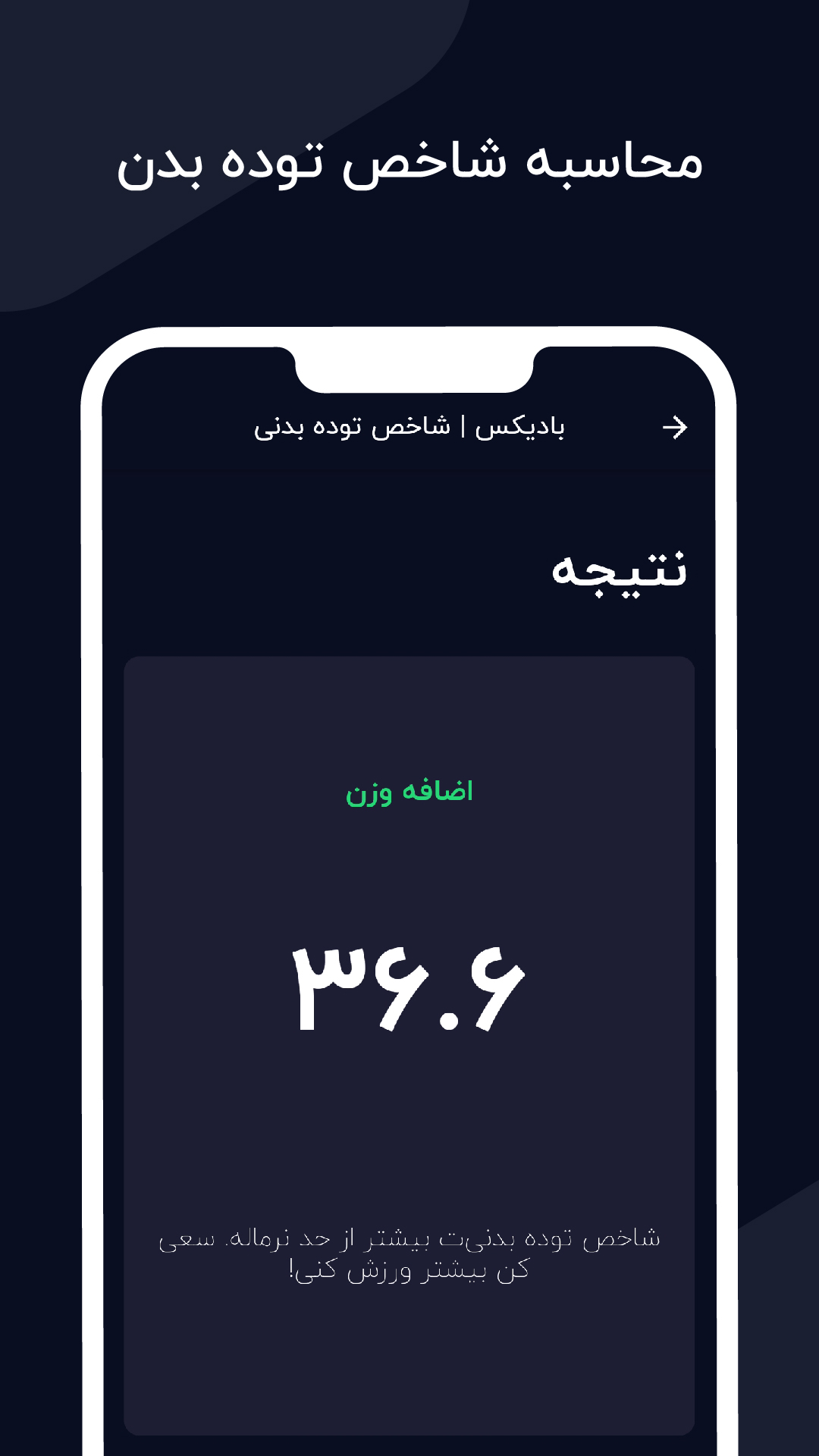 محاسبه شاخص توده بدن

بادیکس | شاخص توده بدنی

نتیجه

اضافه وزن

۳۶.۶

شاخص توده بدنی‌ت بیشتر از حد نرماله. سعی کن بیشتر ورزش کنی!