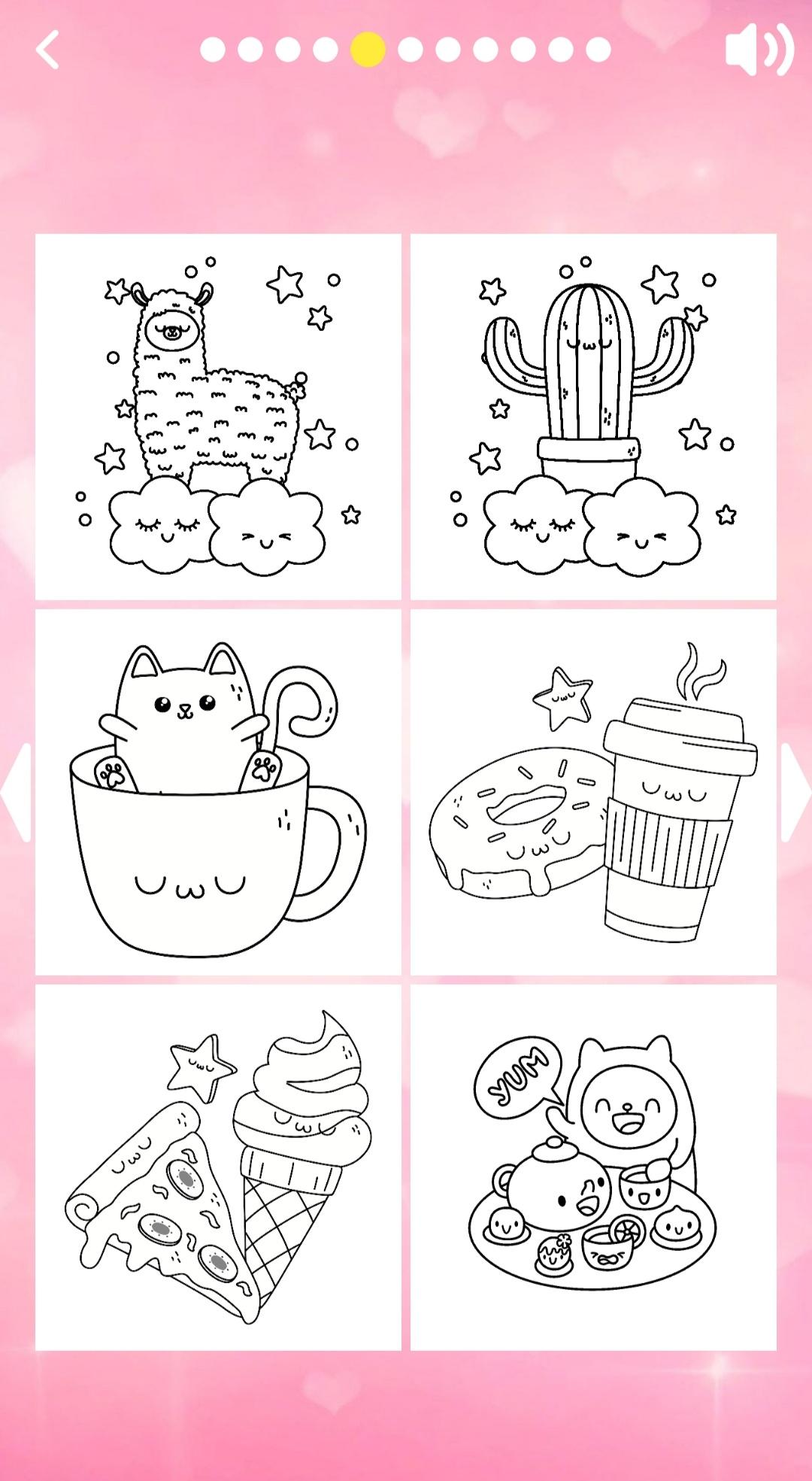 YUM