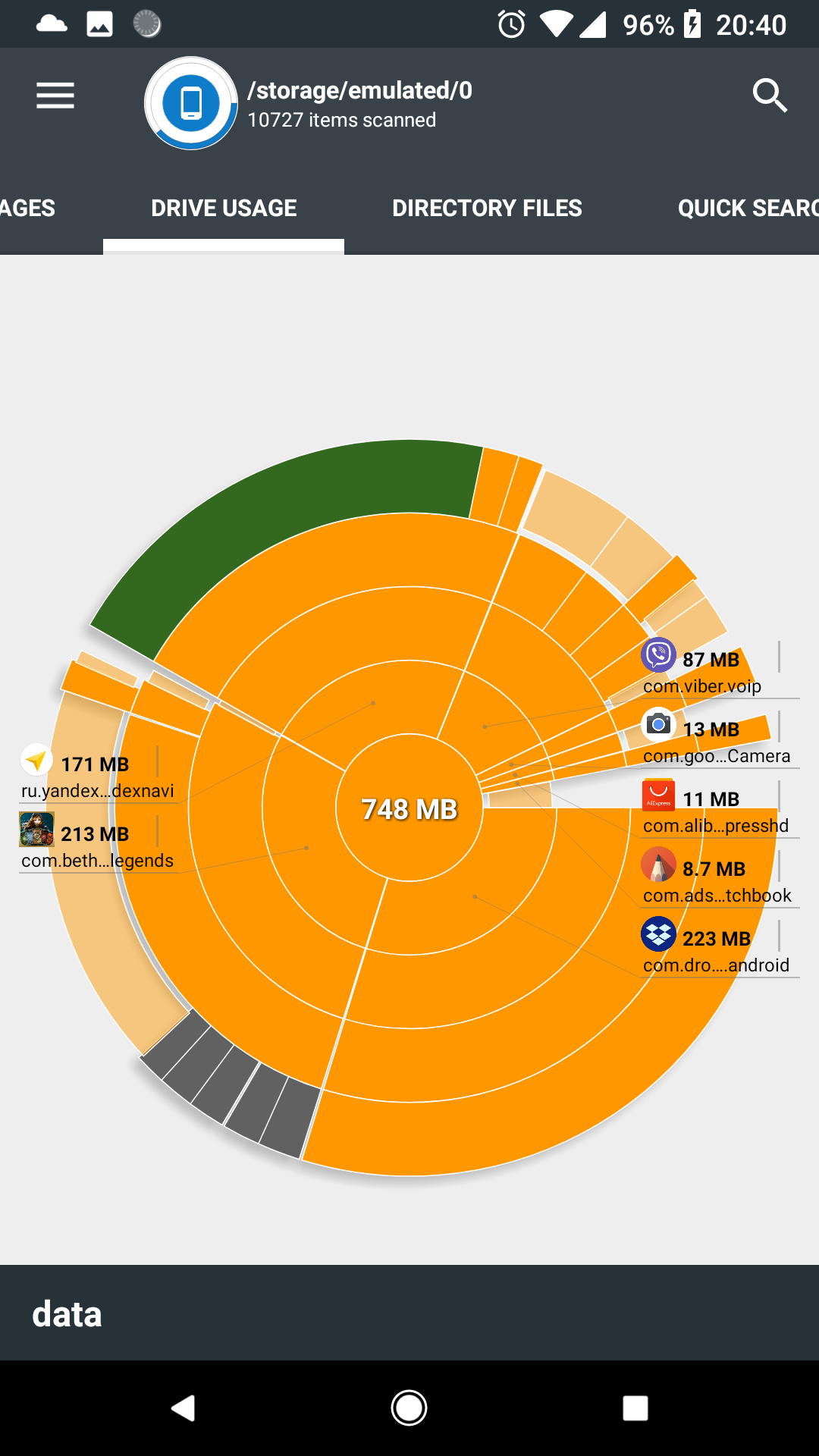 96% 20:40

/storage/emulated/0
10727 items scanned

AGES DRIVE USAGE DIRECTORY FILES QUICK SEARC

748 MB

171 MB
ru.yandex...dexnavi

213 MB
com.beth...legends

87 MB
com.viber.voip

13 MB
com.goo...Camera

11 MB
com.alib...presshd

8.7 MB
com.ads...tchbook

223 MB
com.dro....android

data