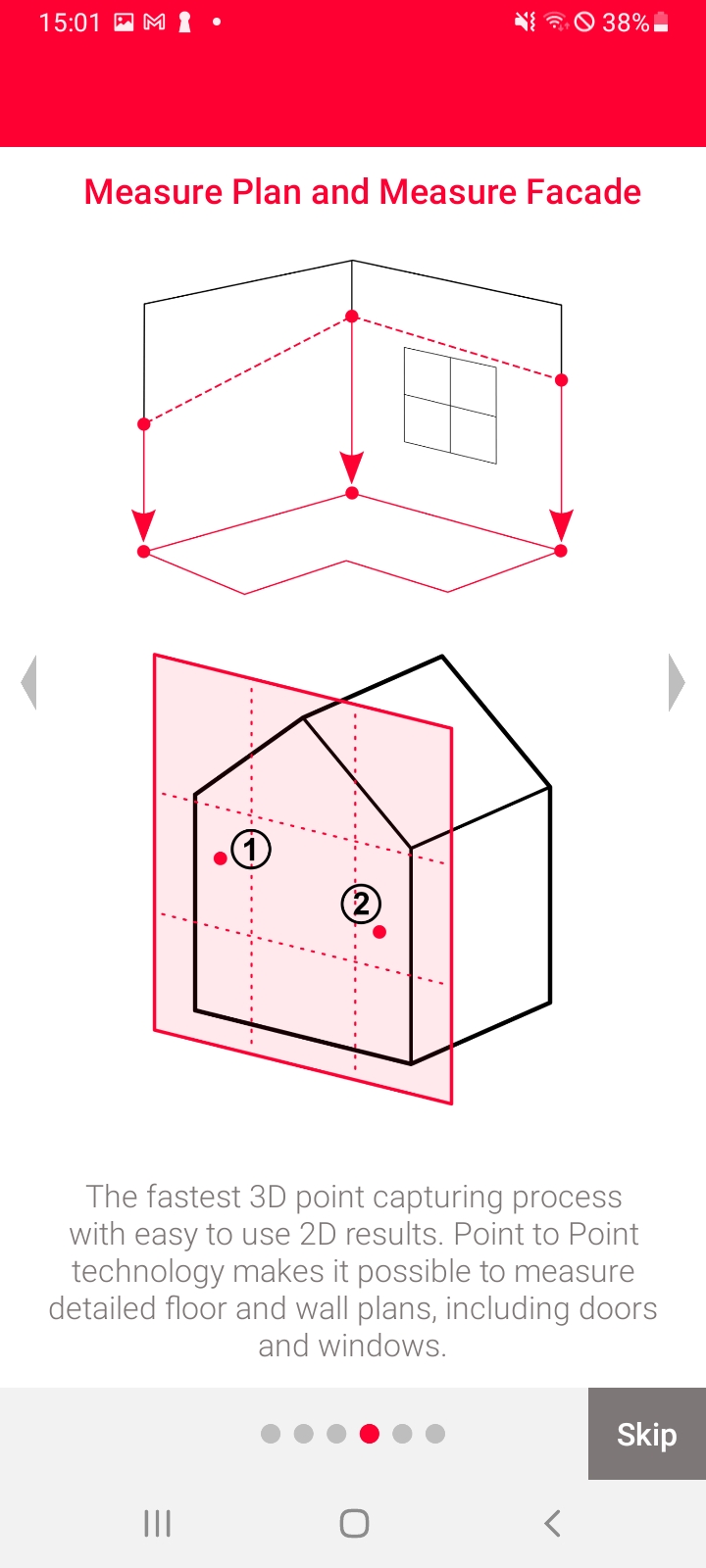 15:01 38%

Measure Plan and Measure Facade

1

2

The fastest 3D point capturing process with easy to use 2D results. Point to Point technology makes it possible to measure detailed floor and wall plans, including doors and windows.

Skip