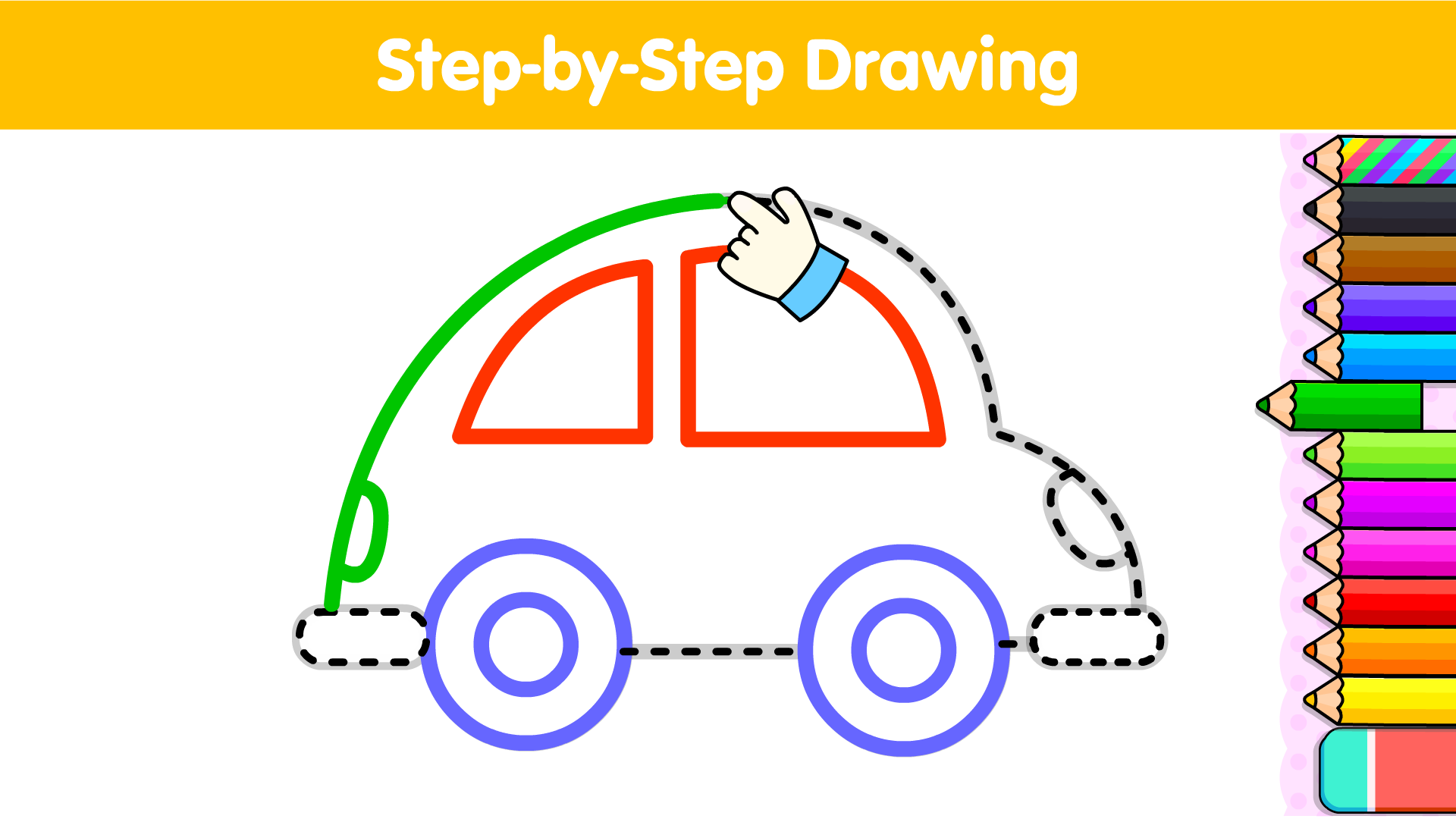 Step-by-Step Drawing