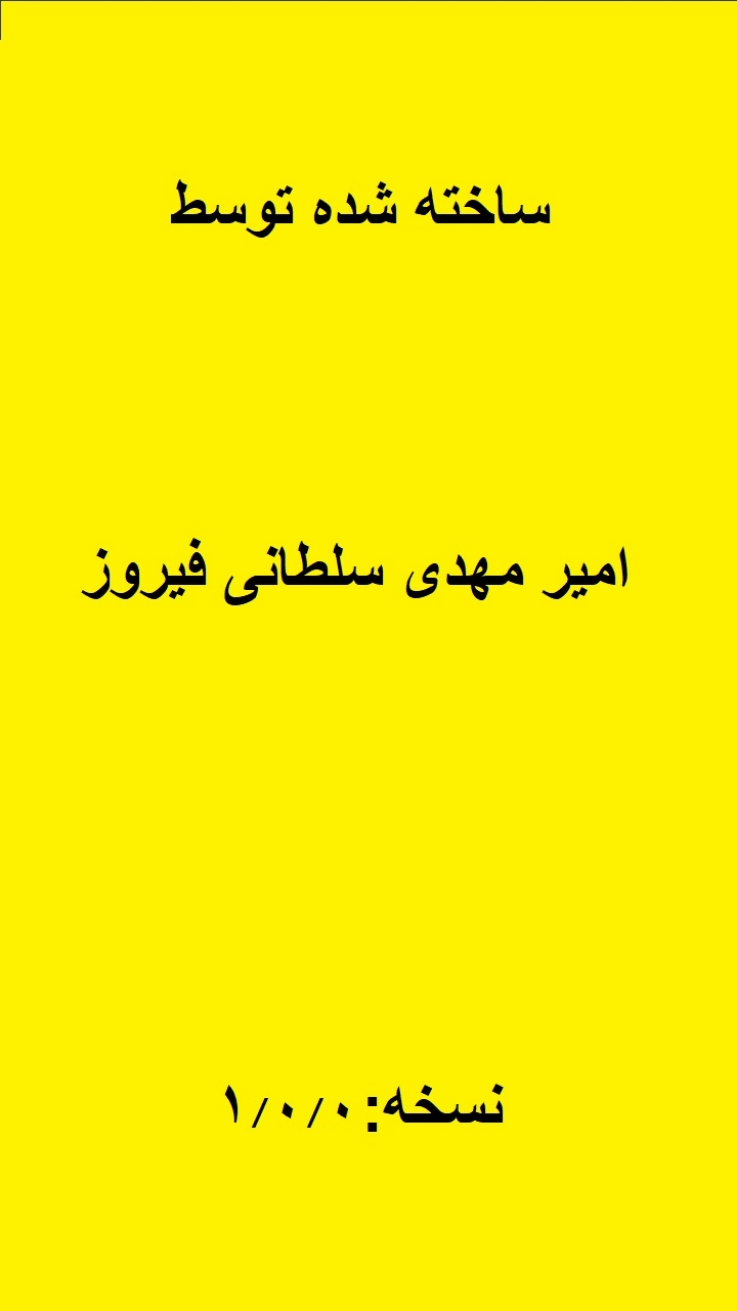 ساخته شده توسط

امیر مهدی سلطانی فیروز

نسخه: ۱/۰/۰