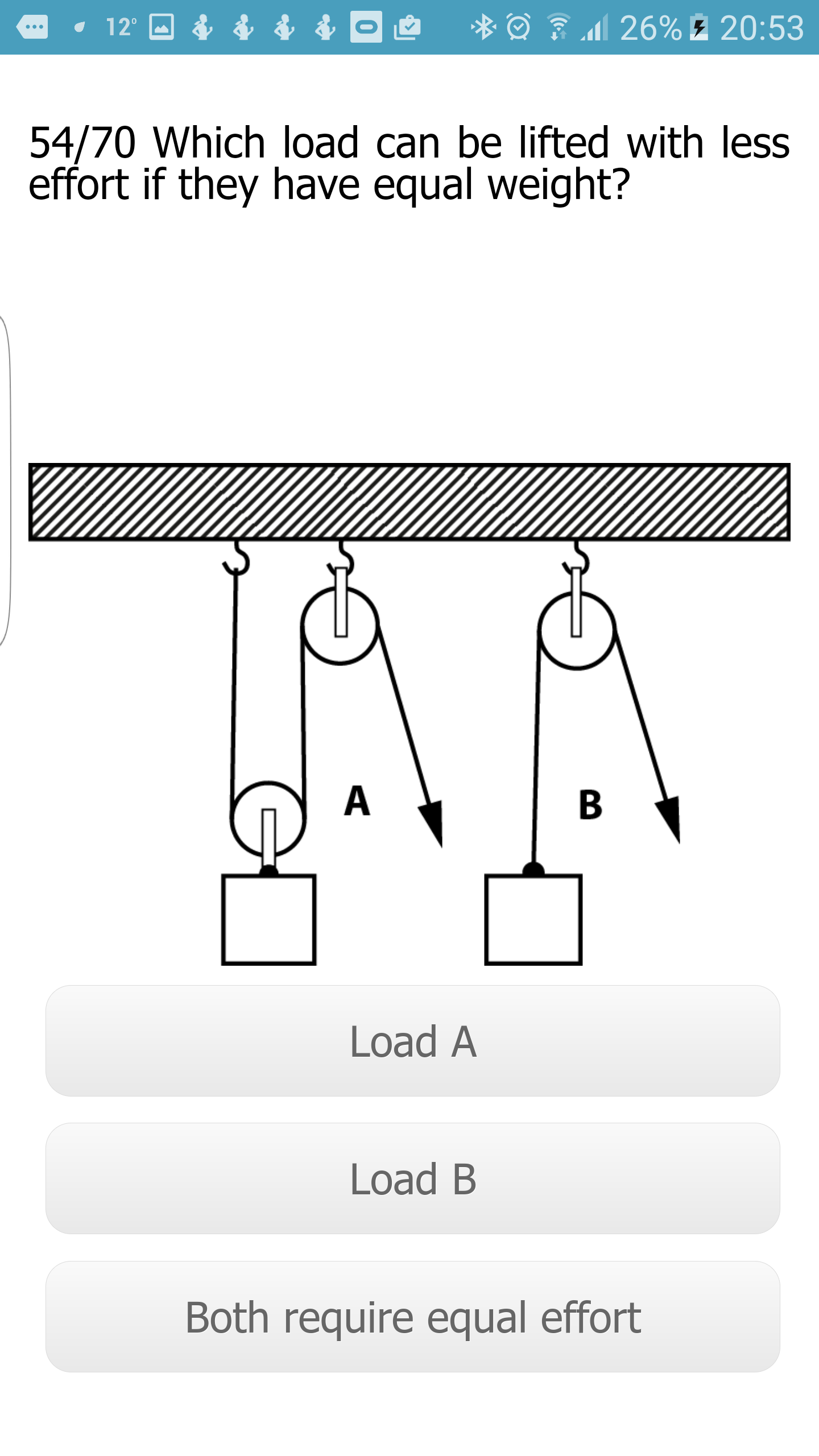 12° 26% 20:53

54/70 Which load can be lifted with less effort if they have equal weight?

A

B

Load A

Load B

Both require equal effort