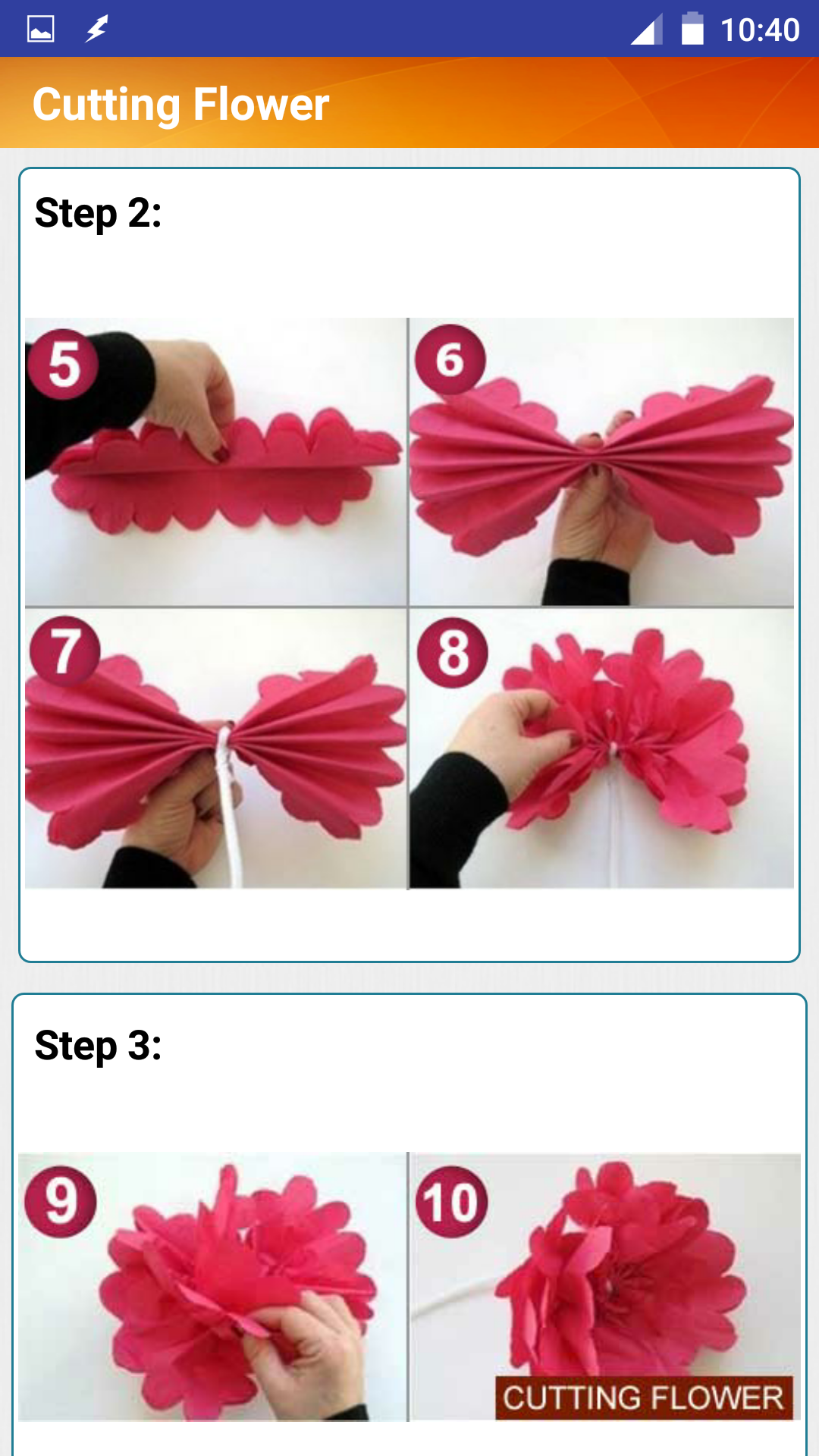 10:40

Cutting Flower

Step 2:

5

6

7

8

Step 3:

9

10

CUTTING FLOWER