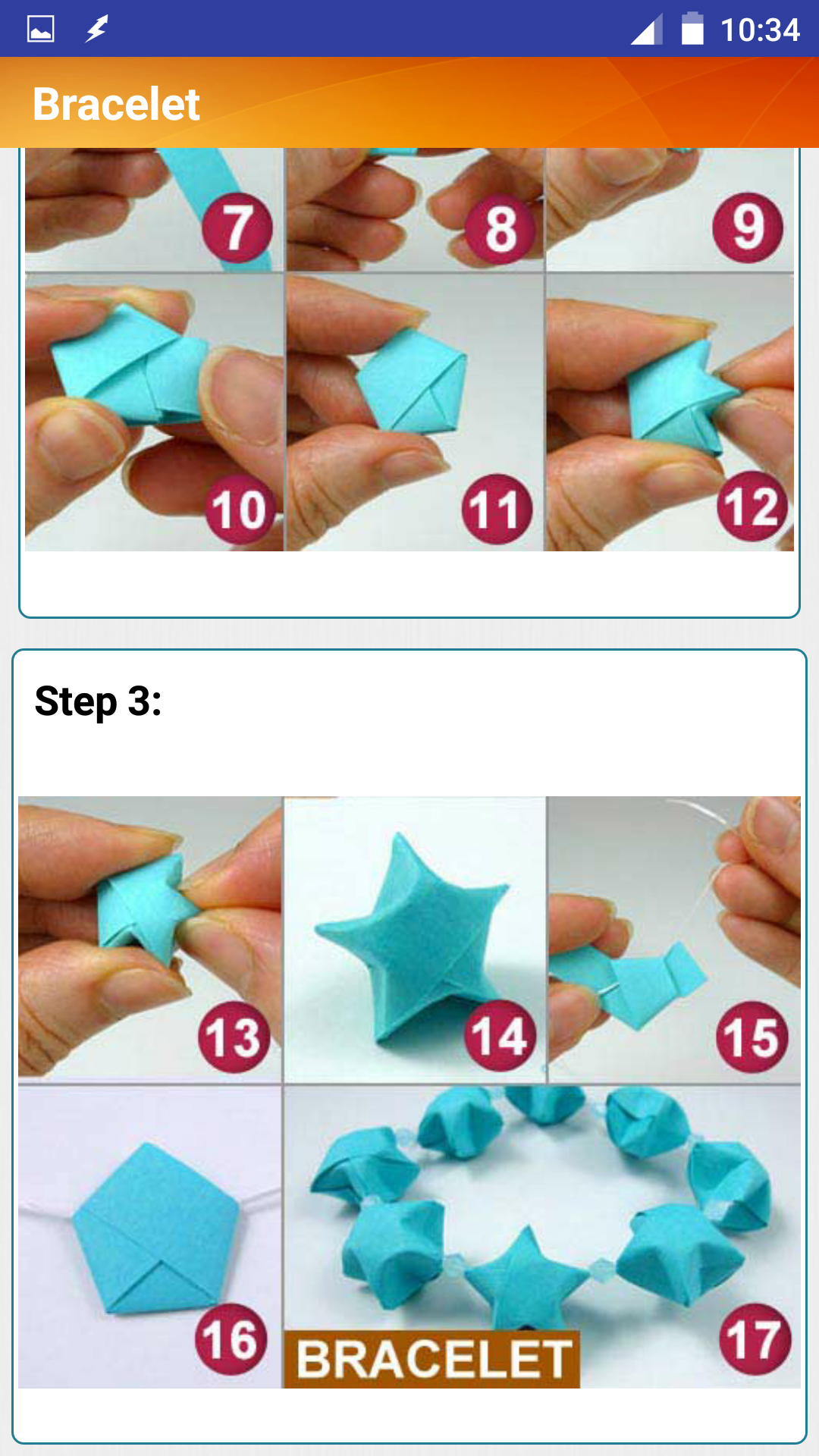 10:34

Bracelet

7
8
9
10
11
12

Step 3:

13
14
15
16
BRACELET
17