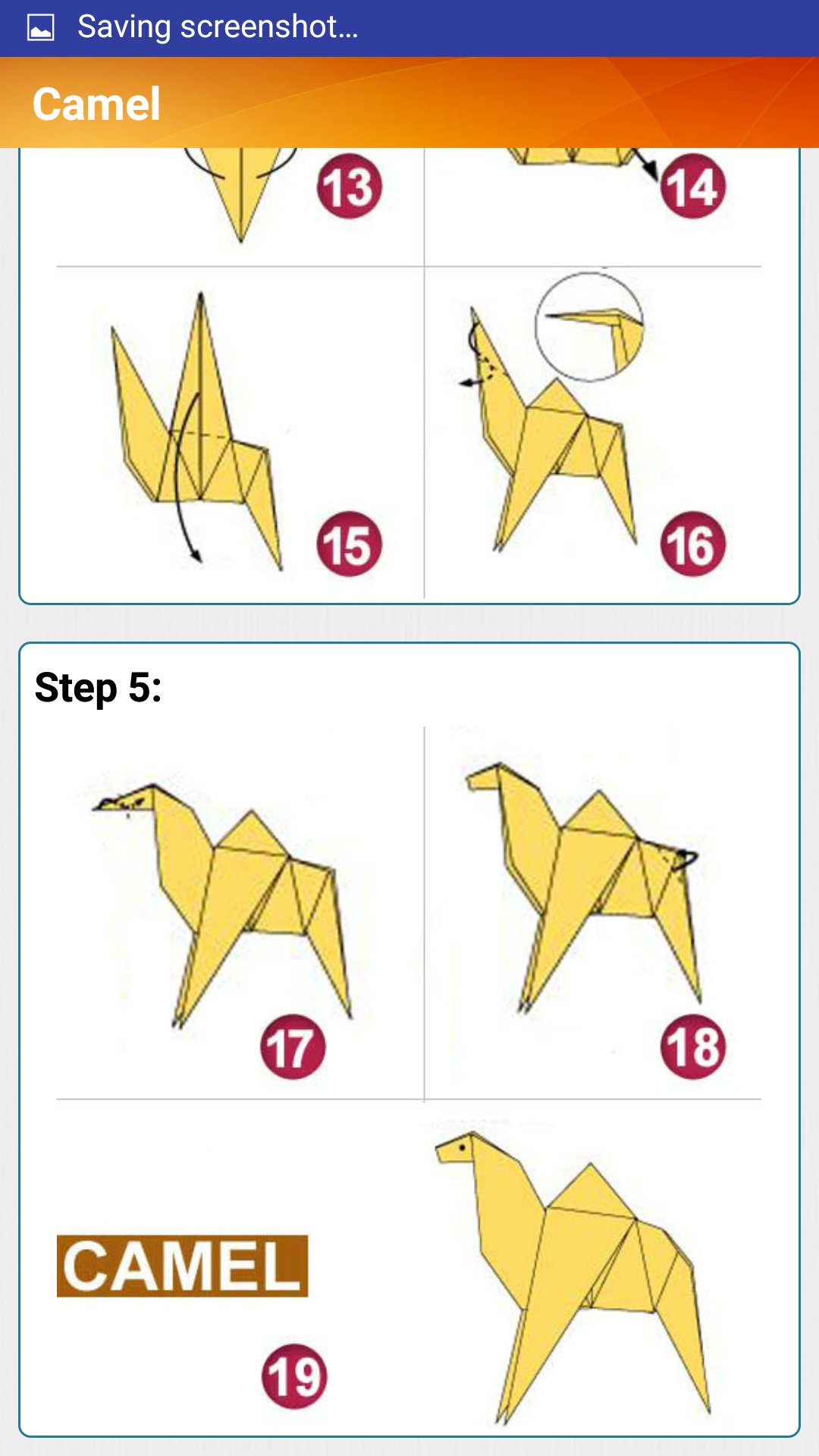 Saving screenshot...

Camel

13

14

15

16

Step 5:

17

18

CAMEL

19