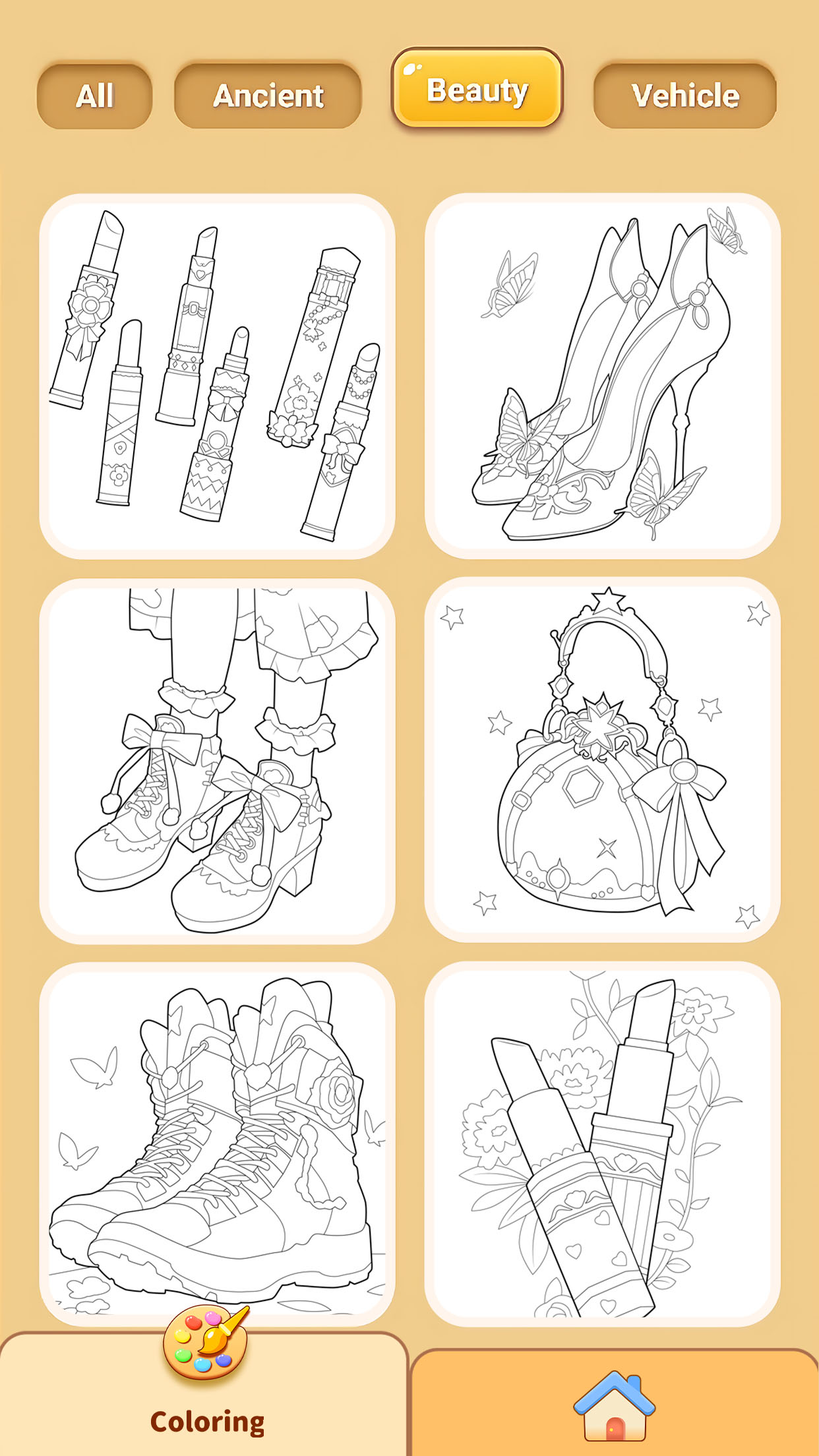 All
Ancient
Beauty
Vehicle

Coloring