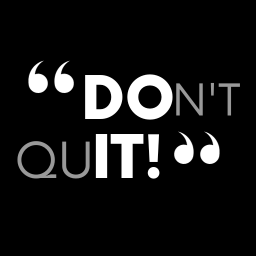 “DON'T QUIT!”